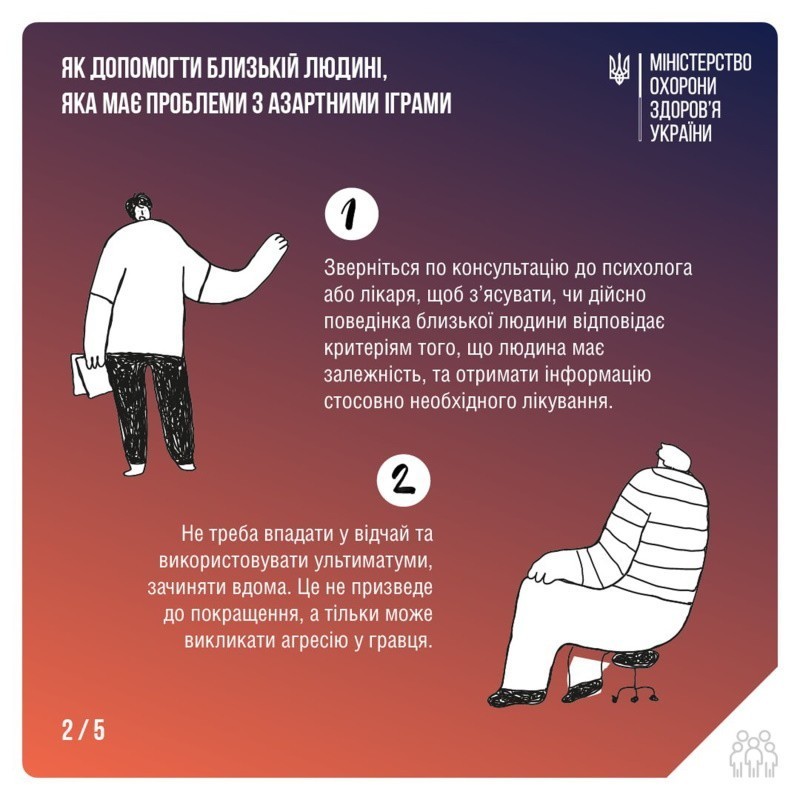 ЯК ДОПОМОГТИ БЛИЗЬКІЙ ЛЮДИНІ, ЯКА МАЄ ПРОБЛЕМИ З АЗАРТНИМИ ІГРАМИ

МІНІСТЕРСТВО ОХОРОНИ ЗДОРОВ'Я УКРАЇНИ

1

Зверніться по консультацію до психолога або лікаря, щоб з'ясувати, чи дійсно поведінка близької людини відповідає критеріям того, що людина має залежність, та отримати інформацію стосовно необхідного лікування.

2

Не треба впадати у відчай та використовувати ультиматуми, зачиняти вдома. Це не призведе до покращення, а тільки може викликати агресію у гравця.

2 / 5