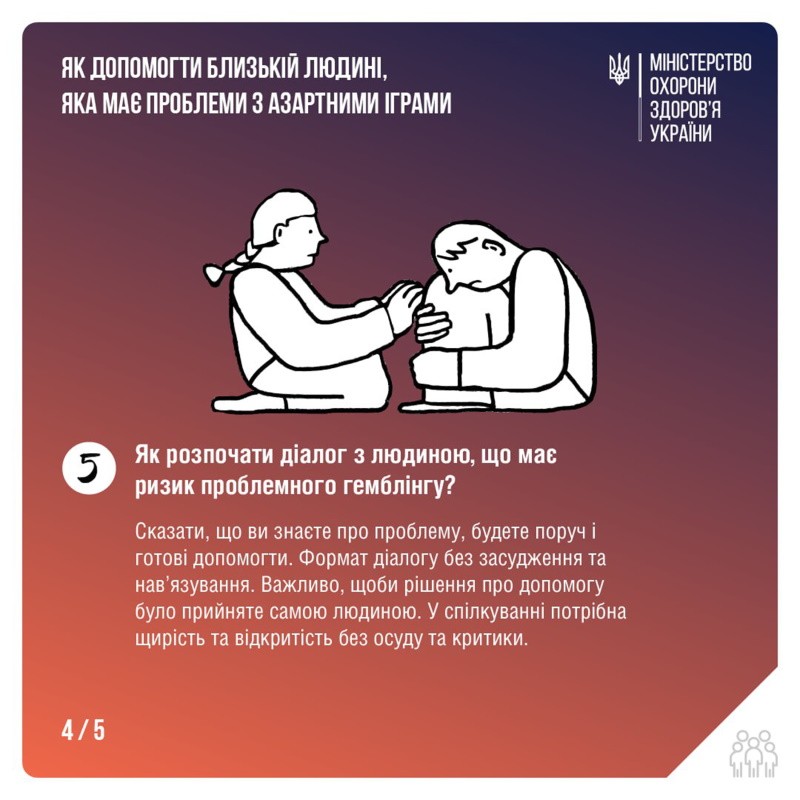 ЯК ДОПОМОГТИ БЛИЗЬКІЙ ЛЮДИНІ, ЯКА МАЄ ПРОБЛЕМИ З АЗАРТНИМИ ІГРАМИ

МІНІСТЕРСТВО ОХОРОНИ ЗДОРОВ'Я УКРАЇНИ

5

Як розпочати діалог з людиною, що має ризик проблемного гемблінгу?

Сказати, що ви знаєте про проблему, будете поруч і готові допомогти. Формат діалогу без засудження та нав'язування. Важливо, щоби рішення про допомогу було прийняте самою людиною. У спілкуванні потрібна щирість та відкритість без осуду та критики.

4 / 5