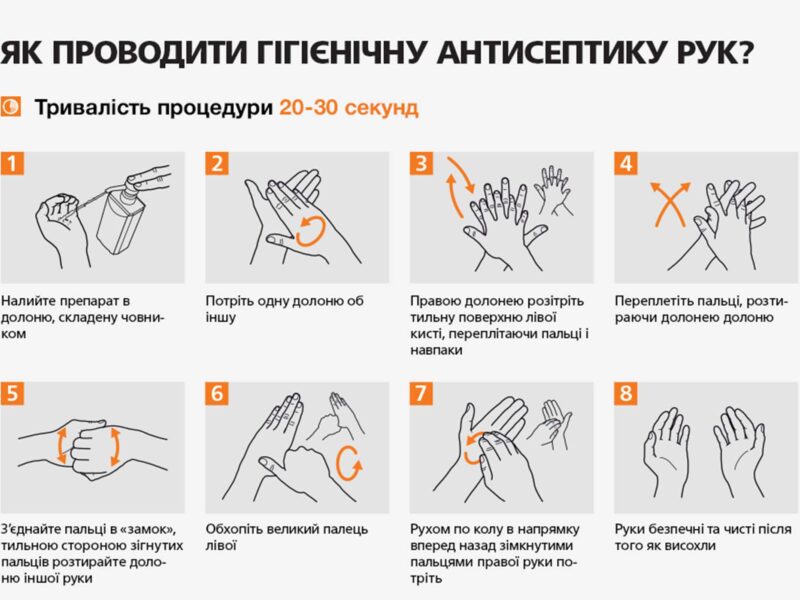 ЯК ПРОВОДИТИ ГІГІЄНІЧНУ АНТИСЕПТИКУ РУК?

Тривалість процедури 20-30 секунд

1

Налийте препарат в долоню, складену човником

2

Потріть одну долоню об іншу

3

Правою долонею розітріть тильну поверхню лівої кисті, переплітаючи пальці і навпаки

4

Переплетіть пальці, розтираючи долонею долоню

5

З'єднайте пальці в «замок», тильною стороною зігнутих пальців розтирайте долоню іншої руки

6

Обхопіть великий палець лівої

7

Рухом по колу в напрямку вперед назад зімкнутими пальцями правої руки потріть

8

Руки безпечні та чисті після того як висохли