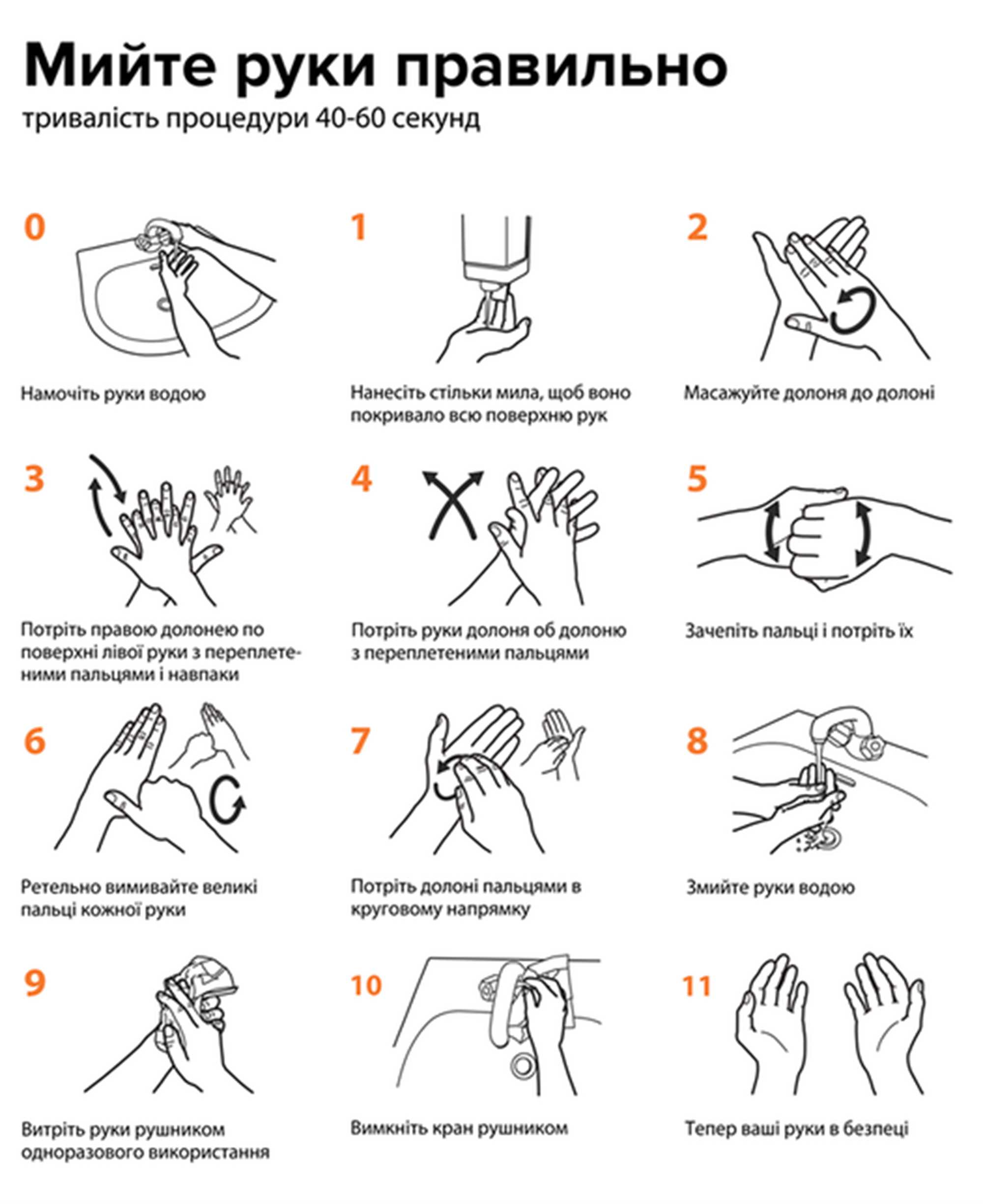 Мийте руки правильно

тривалість процедури 40-60 секунд

0

Намочіть руки водою

1

Нанесіть стільки мила, щоб воно покривало всю поверхню рук

2

Масажуйте долоня до долоні

3

Потріть правою долонею по поверхні лівої руки з переплетеними пальцями і навпаки

4

Потріть руки долоня об долоню з переплетеними пальцями

5

Зачепіть пальці і потріть їх

6

Ретельно вимивайте великі пальці кожної руки

7

Потріть долоні пальцями в круговому напрямку

8

Змийте руки водою

9

Витріть руки рушником одноразового використання

10

Вимкніть кран рушником

11

Тепер ваші руки в безпеці